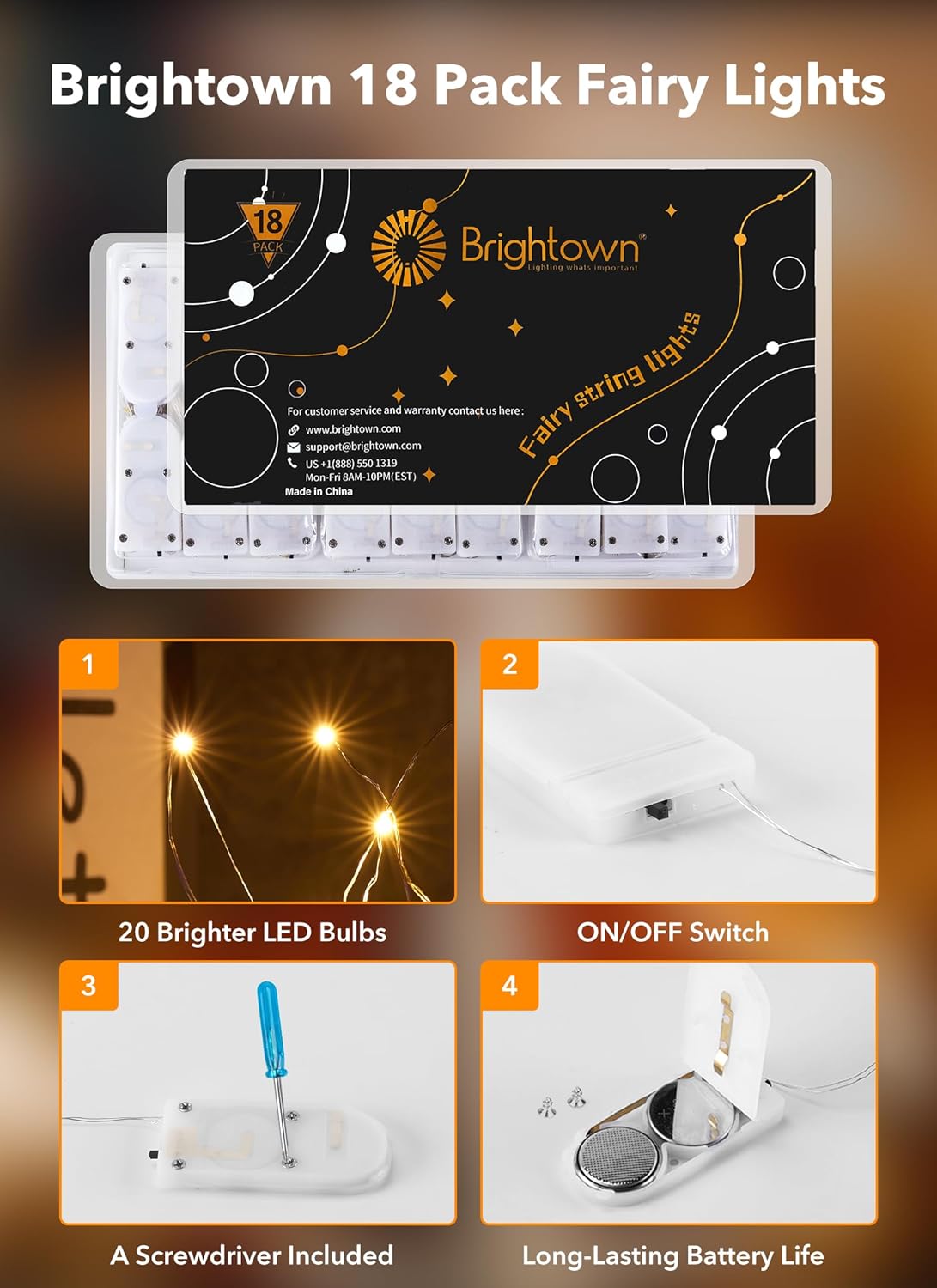 Brightown 18 Pack Fairy Lights

18 PACK

Brightown®
Lighting whats important

Fairy string lights

For customer service and warranty contact us here:
www.brightown.com
support@brightown.com
US +1(888) 550 1319
Mon-Fri 8AM-10PM(EST)
Made in China

1

20 Brighter LED Bulbs

2

ON/OFF Switch

3

A Screwdriver Included

4

Long-Lasting Battery Life